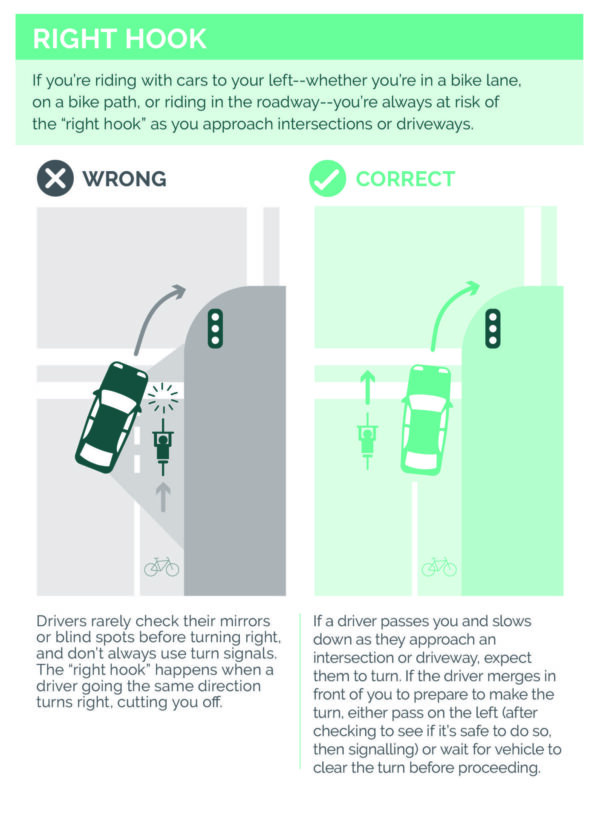 RIGHT HOOK

If you're riding with cars to your left--whether you're in a bike lane, on a bike path, or riding in the roadway--you're always at risk of the "right hook" as you approach intersections or driveways.

WRONG

Drivers rarely check their mirrors or blind spots before turning right, and don't always use turn signals. The "right hook" happens when a driver going the same direction turns right, cutting you off.

CORRECT

If a driver passes you and slows down as they approach an intersection or driveway, expect them to turn. If the driver merges in front of you to prepare to make the turn, either pass on the left (after checking to see if it's safe to do so, then signalling) or wait for vehicle to clear the turn before proceeding.