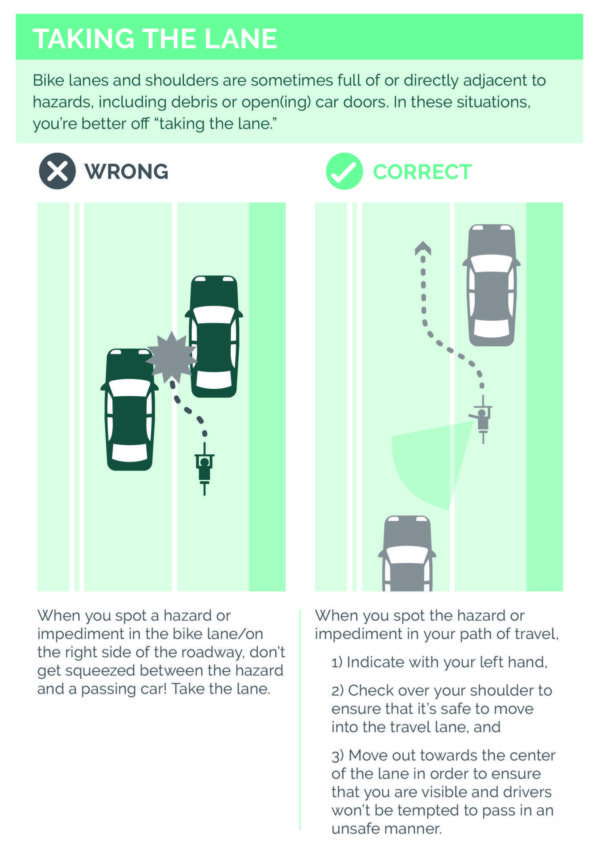 TAKING THE LANE

Bike lanes and shoulders are sometimes full of or directly adjacent to hazards, including debris or open(ing) car doors. In these situations, you're better off "taking the lane."

WRONG

When you spot a hazard or impediment in the bike lane/on the right side of the roadway, don't get squeezed between the hazard and a passing car! Take the lane.

CORRECT

When you spot the hazard or impediment in your path of travel,

1) Indicate with your left hand,

2) Check over your shoulder to ensure that it's safe to move into the travel lane, and

3) Move out towards the center of the lane in order to ensure that you are visible and drivers won't be tempted to pass in an unsafe manner.