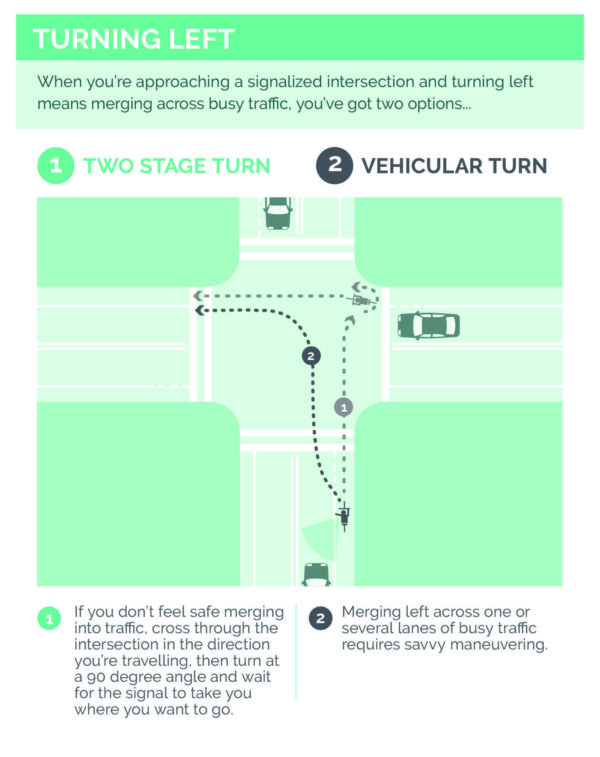 TURNING LEFT

When you're approaching a signalized intersection and turning left means merging across busy traffic, you've got two options...

1 TWO STAGE TURN

2 VEHICULAR TURN

2

1

1 If you don't feel safe merging into traffic, cross through the intersection in the direction you're travelling, then turn at a 90 degree angle and wait for the signal to take you where you want to go.

2 Merging left across one or several lanes of busy traffic requires savvy maneuvering.